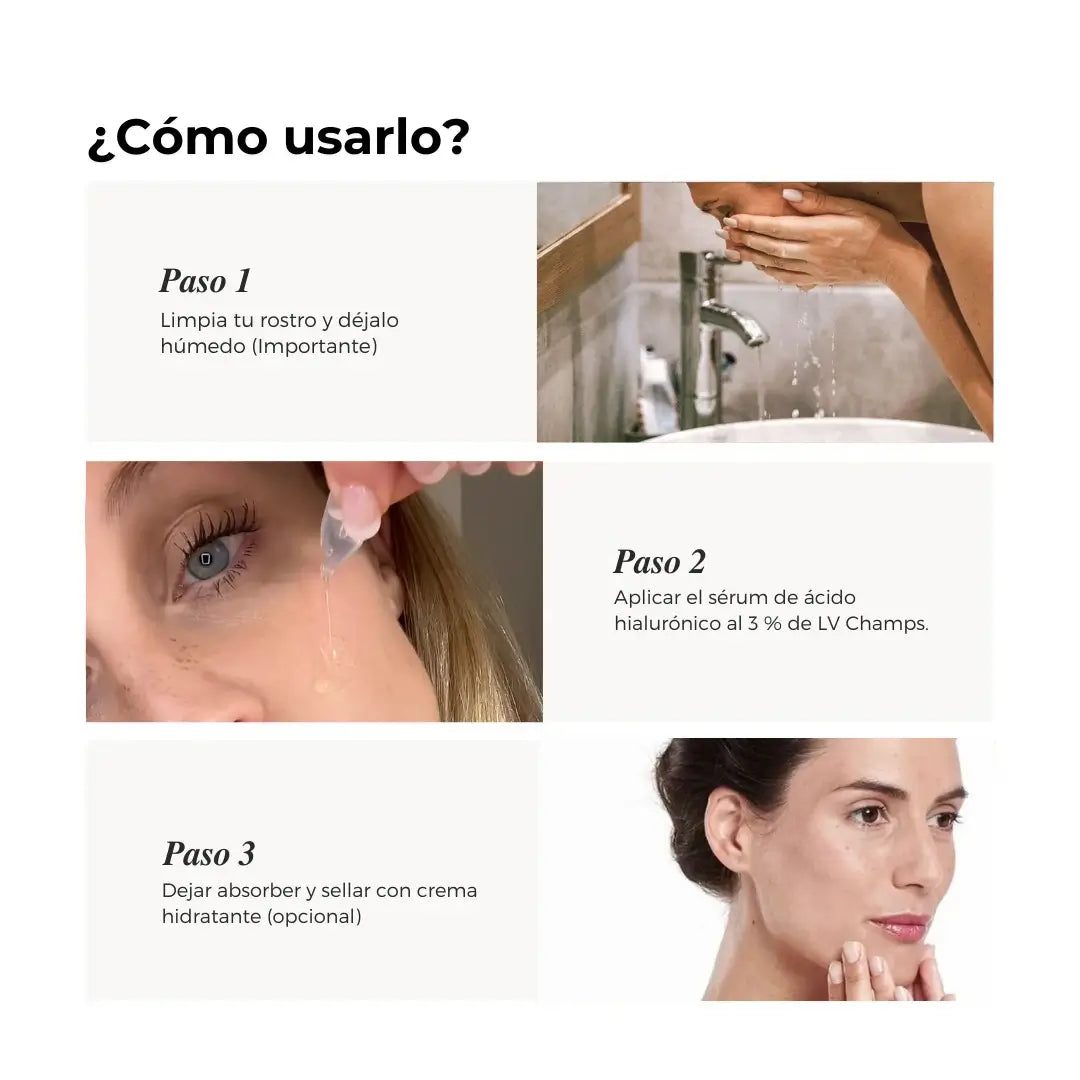 ¿Cómo usarlo?

Paso 1
Limpia tu rostro y déjalo húmedo (Importante)

Paso 2
Aplicar el sérum de ácido hialurónico al 3 % de LV Champs.

Paso 3
Dejar absorber y sellar con crema hidratante (opcional)